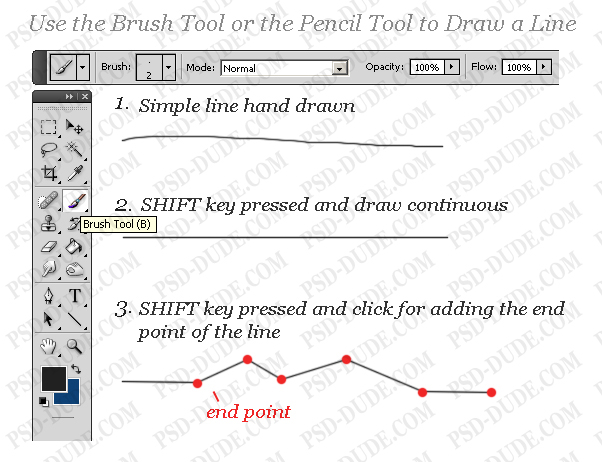 Use the Brush Tool or the Pencil Tool to Draw a Line

Brush: 2 Mode: Normal Opacity: 100% Flow: 100%

1. Simple line hand drawn

2. SHIFT key pressed and draw continuous

Brush Tool (B)

T

3. SHIFT key pressed and click for adding the end point of the line

end point

PSD-DUDE.COM